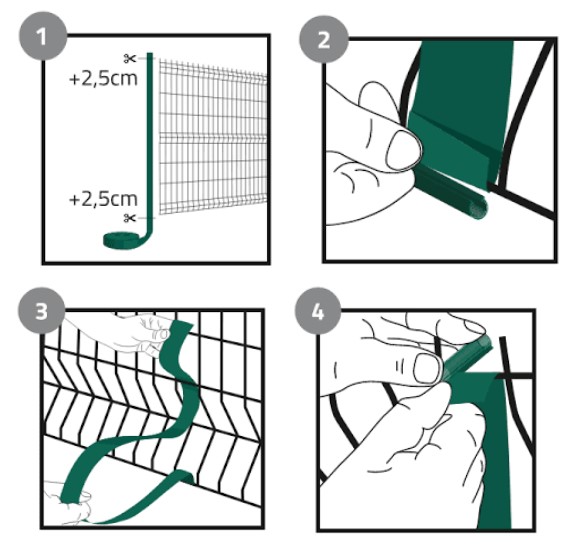 1

+2,5cm

+2,5cm

2

3

4